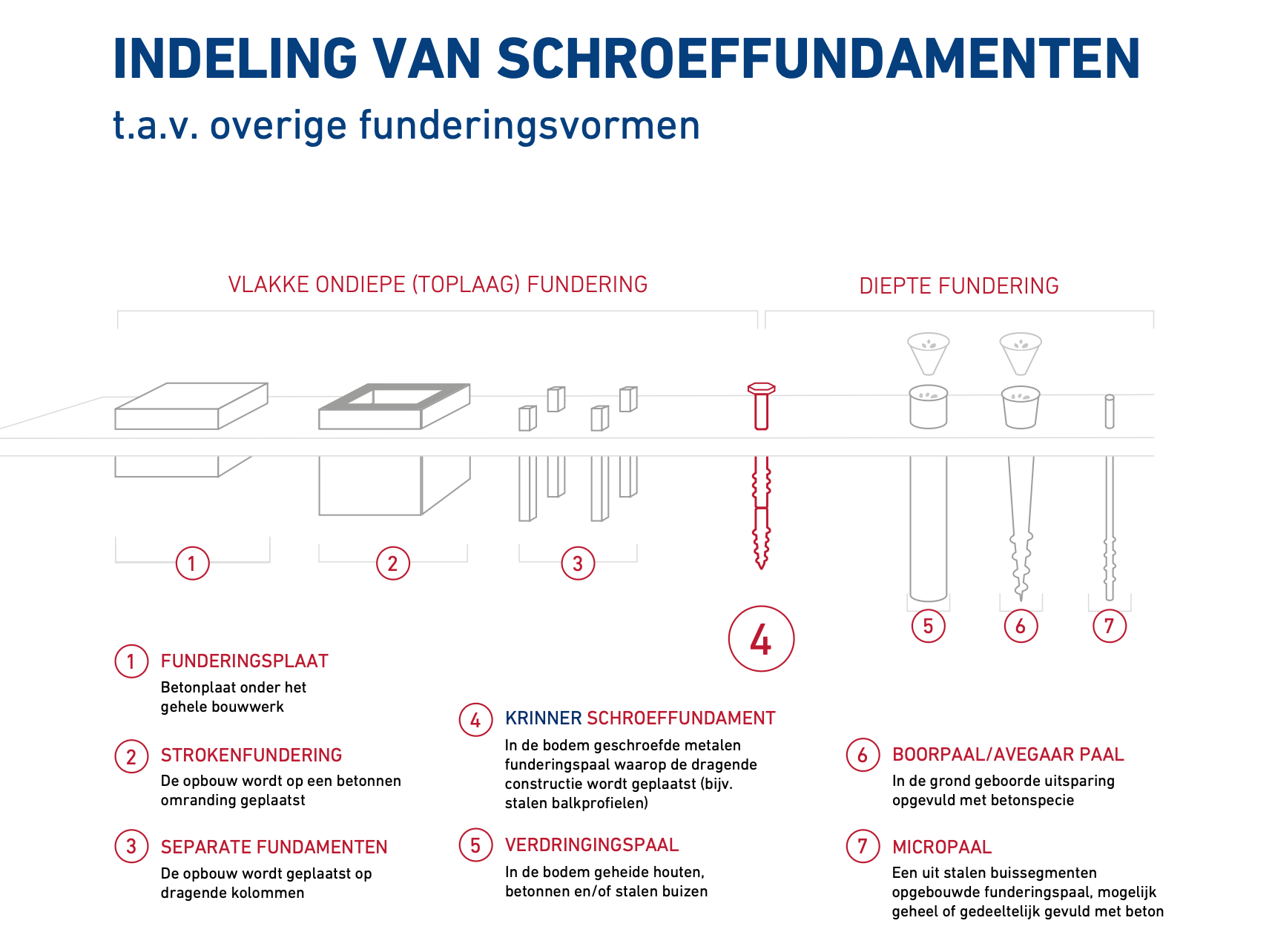 INDELING VAN SCHROEFFUNDAMENTEN
t.a.v. overige funderingsvormen

VLAKKE ONDIEPE (TOPLAAG) FUNDERING

DIEPTE FUNDERING

1 2 3

4

5 6 7

1 FUNDERINGSPLAAT
Betonplaat onder het gehele bouwwerk

2 STROKENFUNDERING
De opbouw wordt op een betonnen omranding geplaatst

3 SEPARATE FUNDAMENTEN
De opbouw wordt geplaatst op dragende kolommen

4 KRINNER SCHROEFFUNDAMENT
In de bodem geschroefde metalen funderingspaal waarop de dragende constructie wordt geplaatst (bijv. stalen balkprofielen)

5 VERDRINGINGSPAAL
In de bodem geheide houten, betonnen en/of stalen buizen

6 BOORPAAL/AVEGAAR PAAL
In de grond geboorde uitsparing opgevuld met betonspecie

7 MICROPAAL
Een uit stalen buissegmenten opgebouwde funderingspaal, mogelijk geheel of gedeeltelijk gevuld met beton